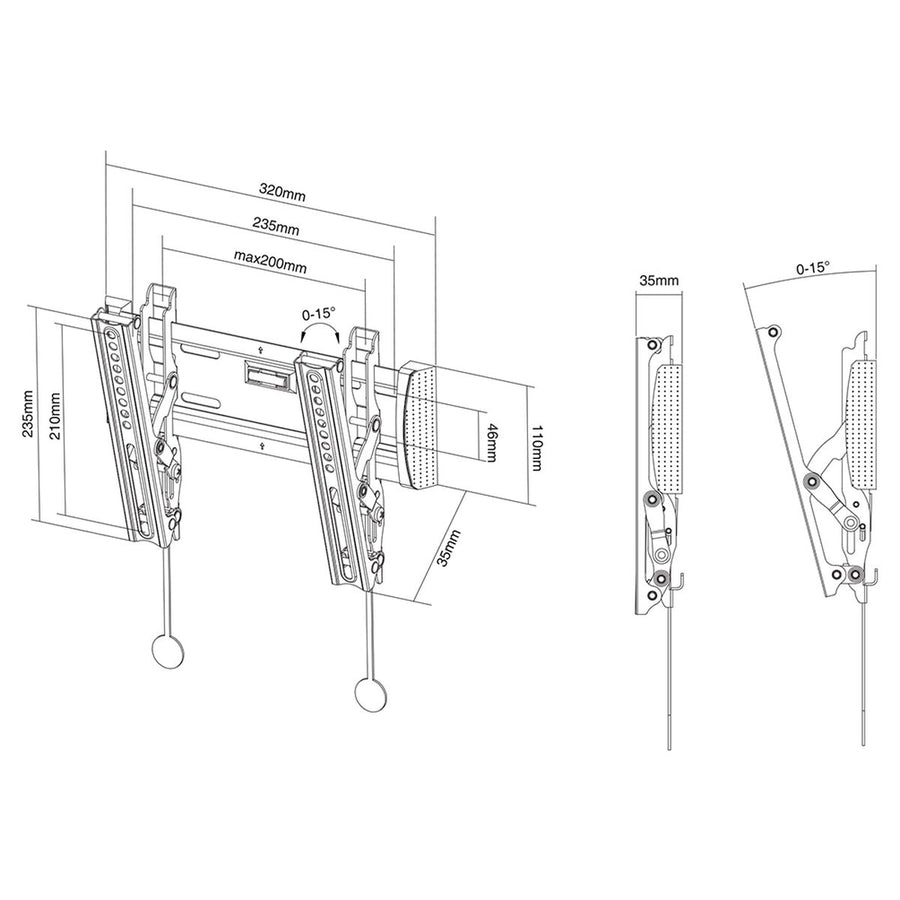 320mm
235mm
max200mm
0-15°
235mm
210mm
46mm
110mm
35mm
35mm
0-15°