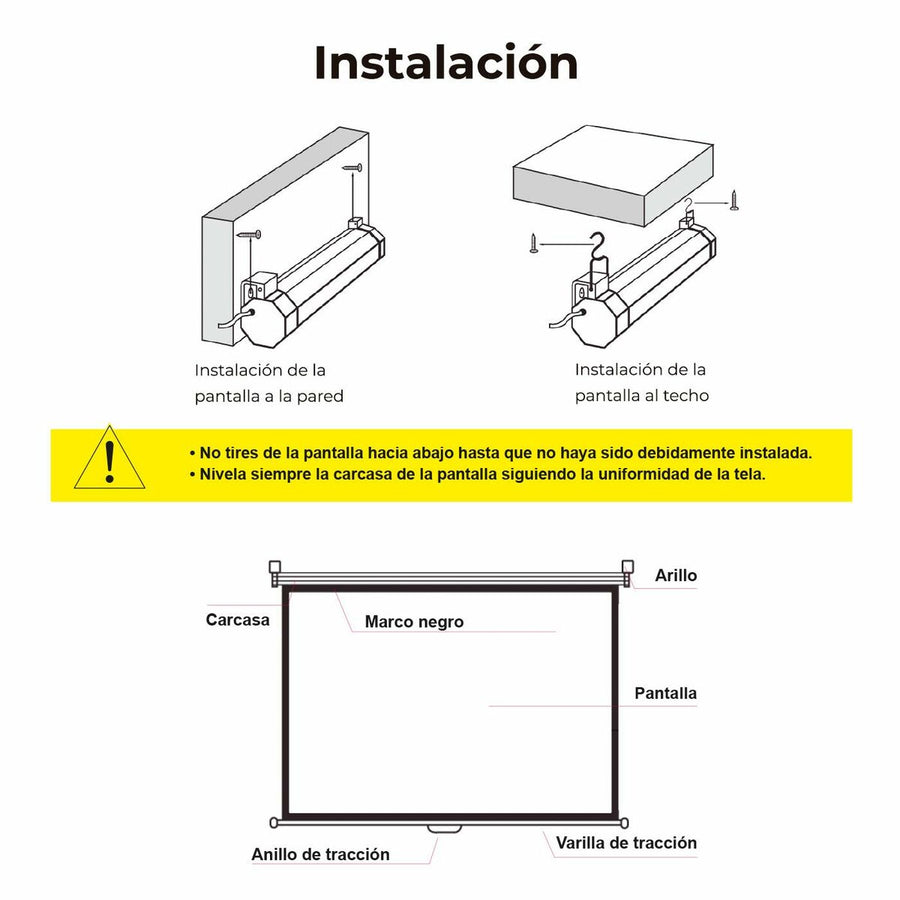 Instalación

Instalación de la pantalla a la pared

Instalación de la pantalla al techo

• No tires de la pantalla hacia abajo hasta que no haya sido debidamente instalada.
• Nivela siempre la carcasa de la pantalla siguiendo la uniformidad de la tela.

Arillo

Carcasa

Marco negro

Pantalla

Anillo de tracción

Varilla de tracción